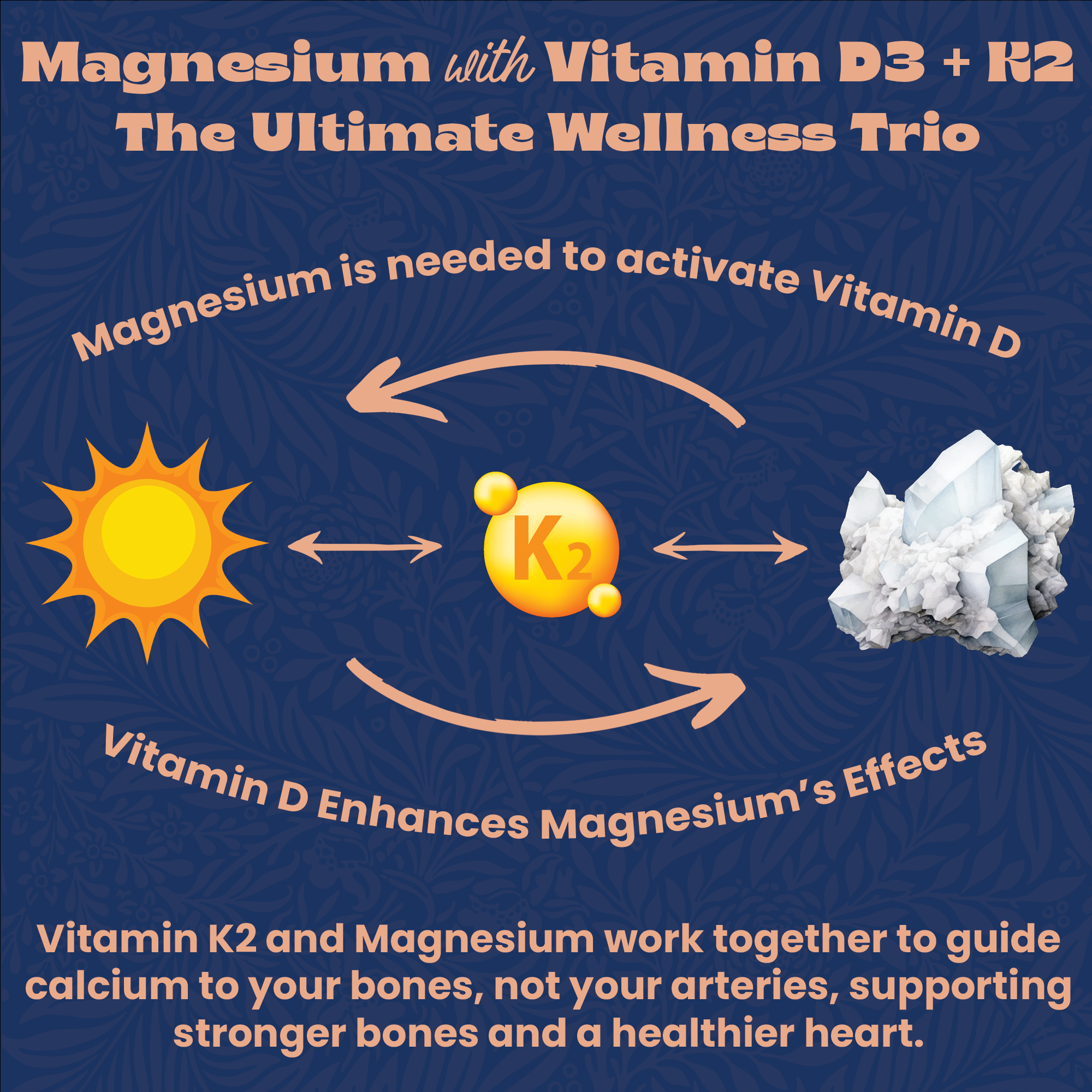 Magnesium with Vitamin D3 + K2
The Ultimate Wellness Trio

Magnesium is needed to activate Vitamin D

$K_2$

Vitamin D Enhances Magnesium's Effects

Vitamin K2 and Magnesium work together to guide calcium to your bones, not your arteries, supporting stronger bones and a healthier heart.