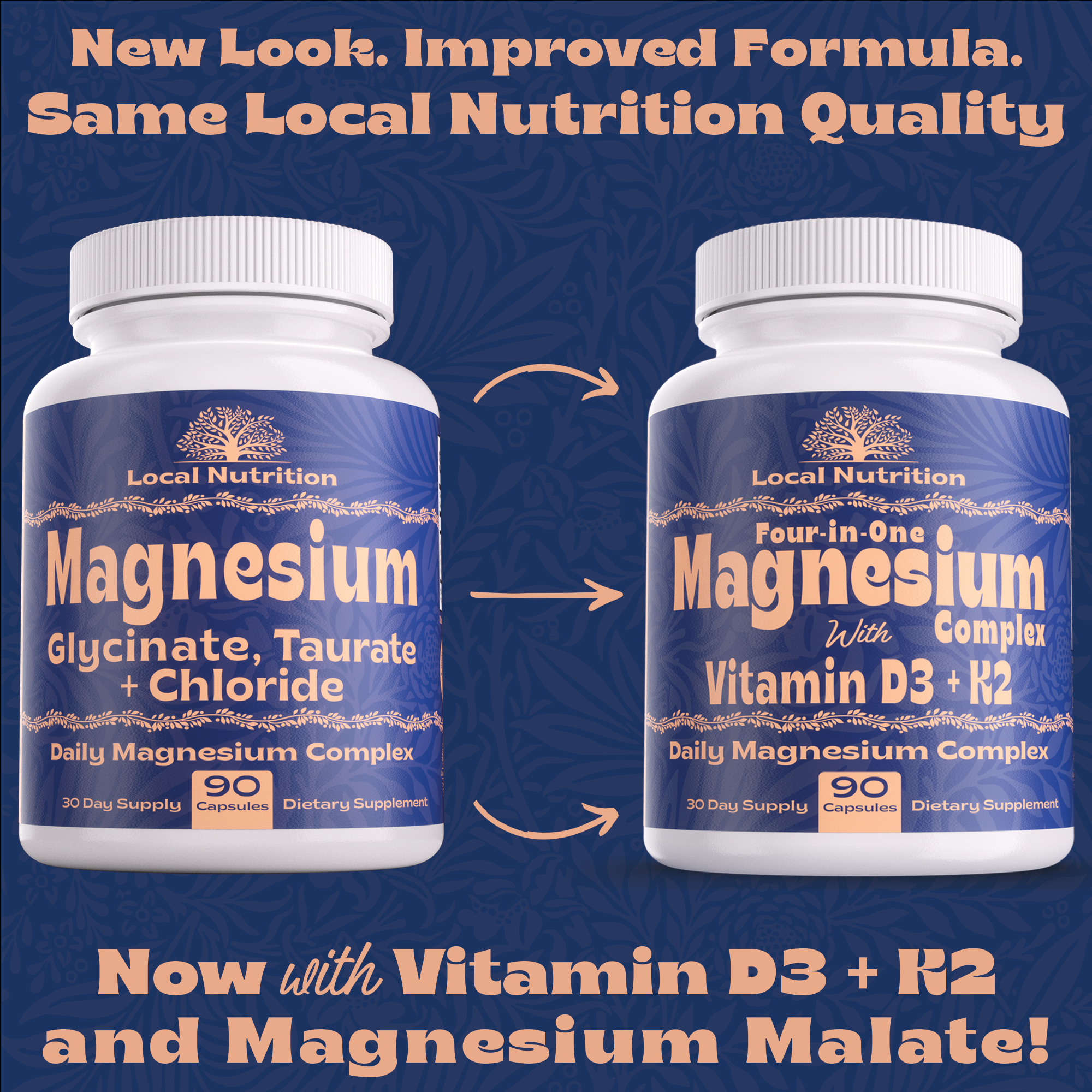 New Look. Improved Formula. Same Local Nutrition Quality

Local Nutrition

Magnesium

Glycinate, Taurate + Chloride

Daily Magnesium Complex

30 Day Supply

90 Capsules

Dietary Supplement

Local Nutrition

Four-in-One Magnesium Complex

With Vitamin D3 + K2

Daily Magnesium Complex

30 Day Supply

90 Capsules

Dietary Supplement

Now with Vitamin D3 + K2 and Magnesium Malate!