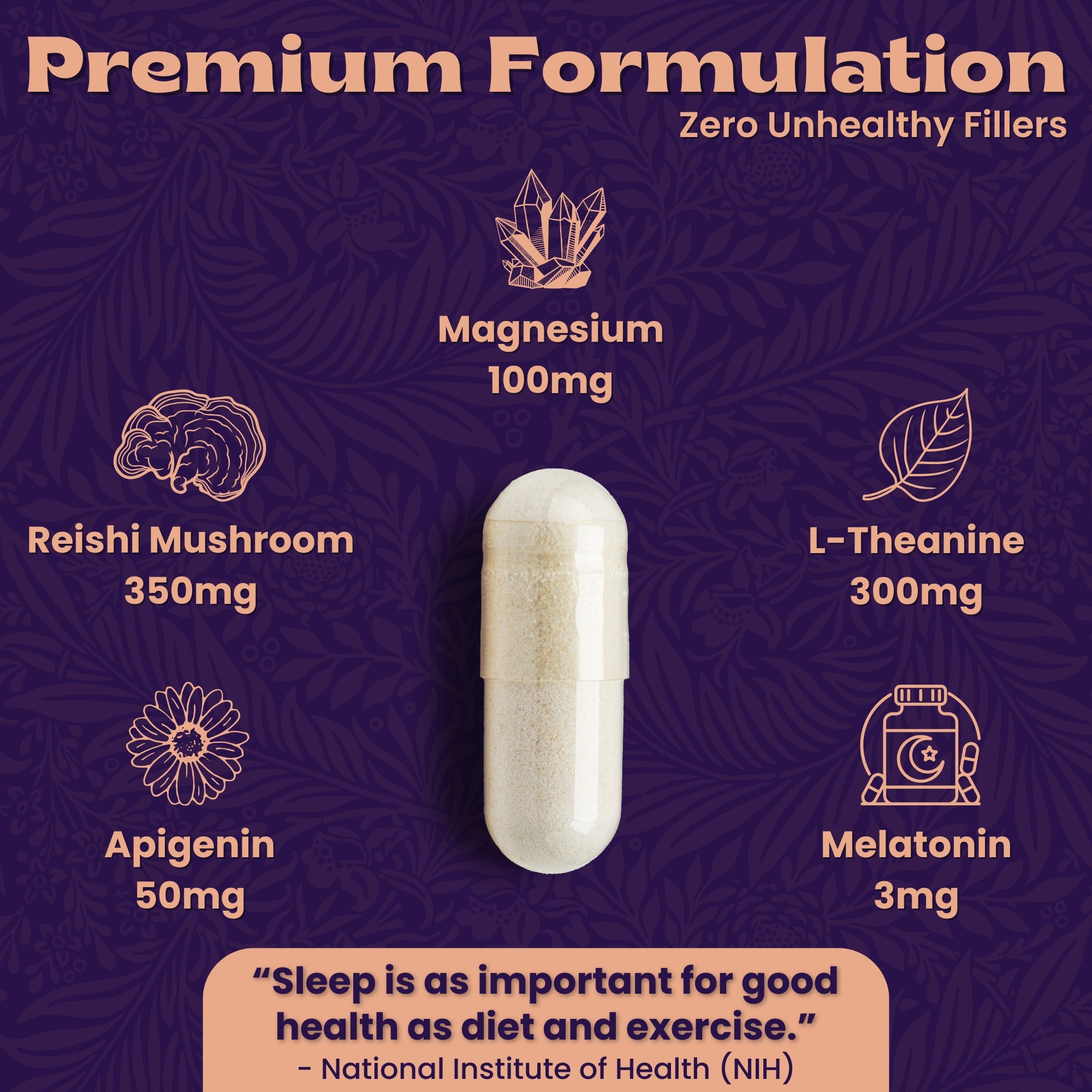 Premium Formulation
Zero Unhealthy Fillers

Magnesium
100mg

Reishi Mushroom
350mg

L-Theanine
300mg

Apigenin
50mg

Melatonin
3mg

“Sleep is as important for good health as diet and exercise.”
- National Institute of Health (NIH)