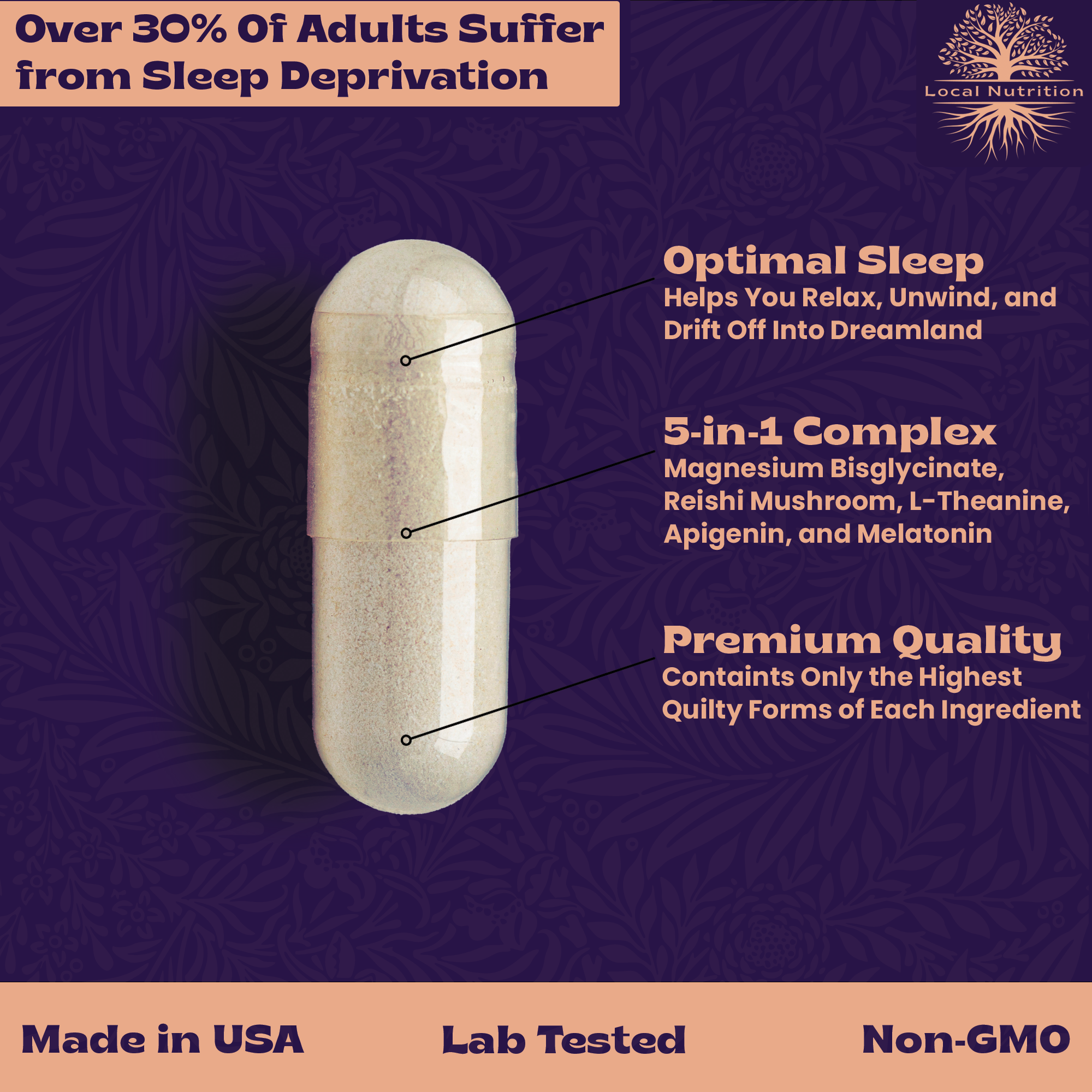 Over 30% Of Adults Suffer from Sleep Deprivation

Local Nutrition

Optimal Sleep
Helps You Relax, Unwind, and Drift Off Into Dreamland

5-in-1 Complex
Magnesium Bisglycinate, Reishi Mushroom, L-Theanine, Apigenin, and Melatonin

Premium Quality
Containts Only the Highest Quilty Forms of Each Ingredient

Made in USA

Lab Tested

Non-GMO